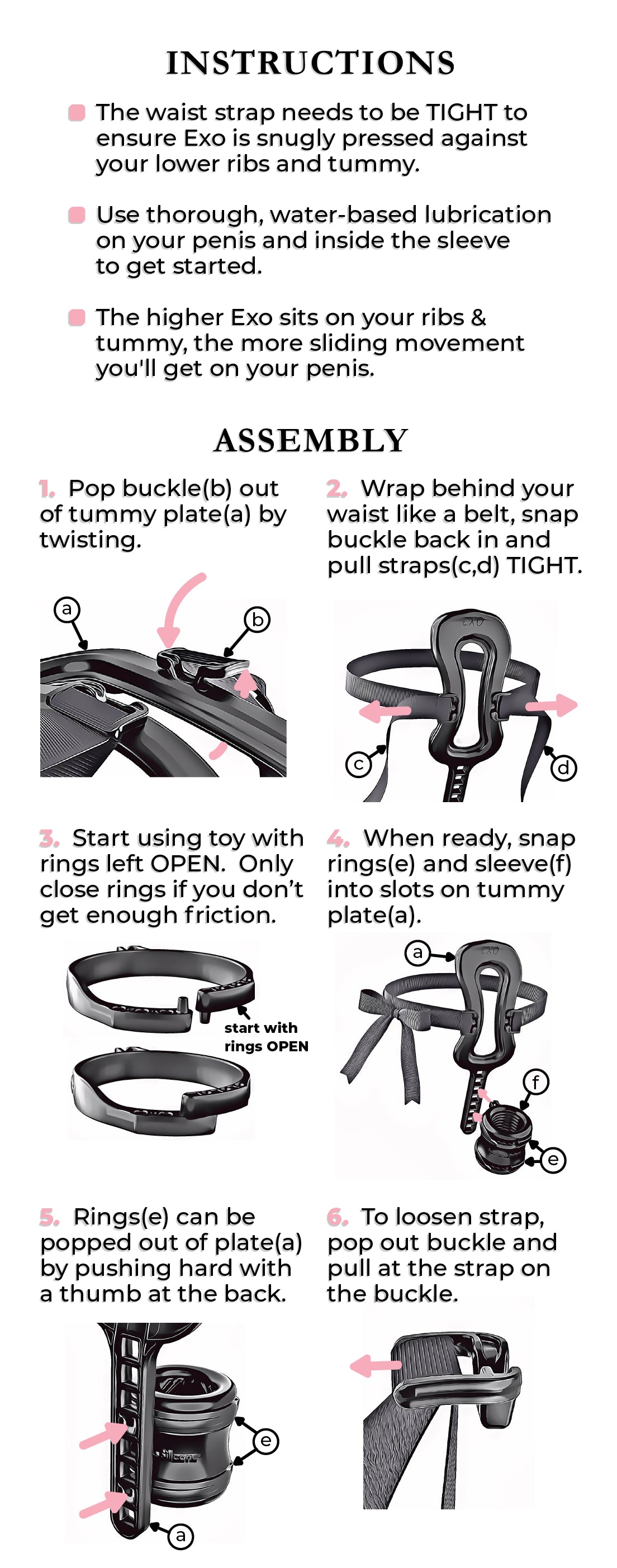 INSTRUCTIONS

The waist strap needs to be TIGHT to ensure Exo is snugly pressed against your lower ribs and tummy.

Use thorough, water-based lubrication on your penis and inside the sleeve to get started.

The higher Exo sits on your ribs & tummy, the more sliding movement you'll get on your penis.

ASSEMBLY

1. Pop buckle(b) out of tummy plate(a) by twisting.

a
b

2. Wrap behind your waist like a belt, snap buckle back in and pull straps(c,d) TIGHT.

EXO
c
d

3. Start using toy with rings left OPEN. Only close rings if you don't get enough friction.

start with rings OPEN

4. When ready, snap rings(e) and sleeve(f) into slots on tummy plate(a).

a
EXO
f
e

5. Rings(e) can be popped out of plate(a) by pushing hard with a thumb at the back.

e
a

6. To loosen strap, pop out buckle and pull at the strap on the buckle.